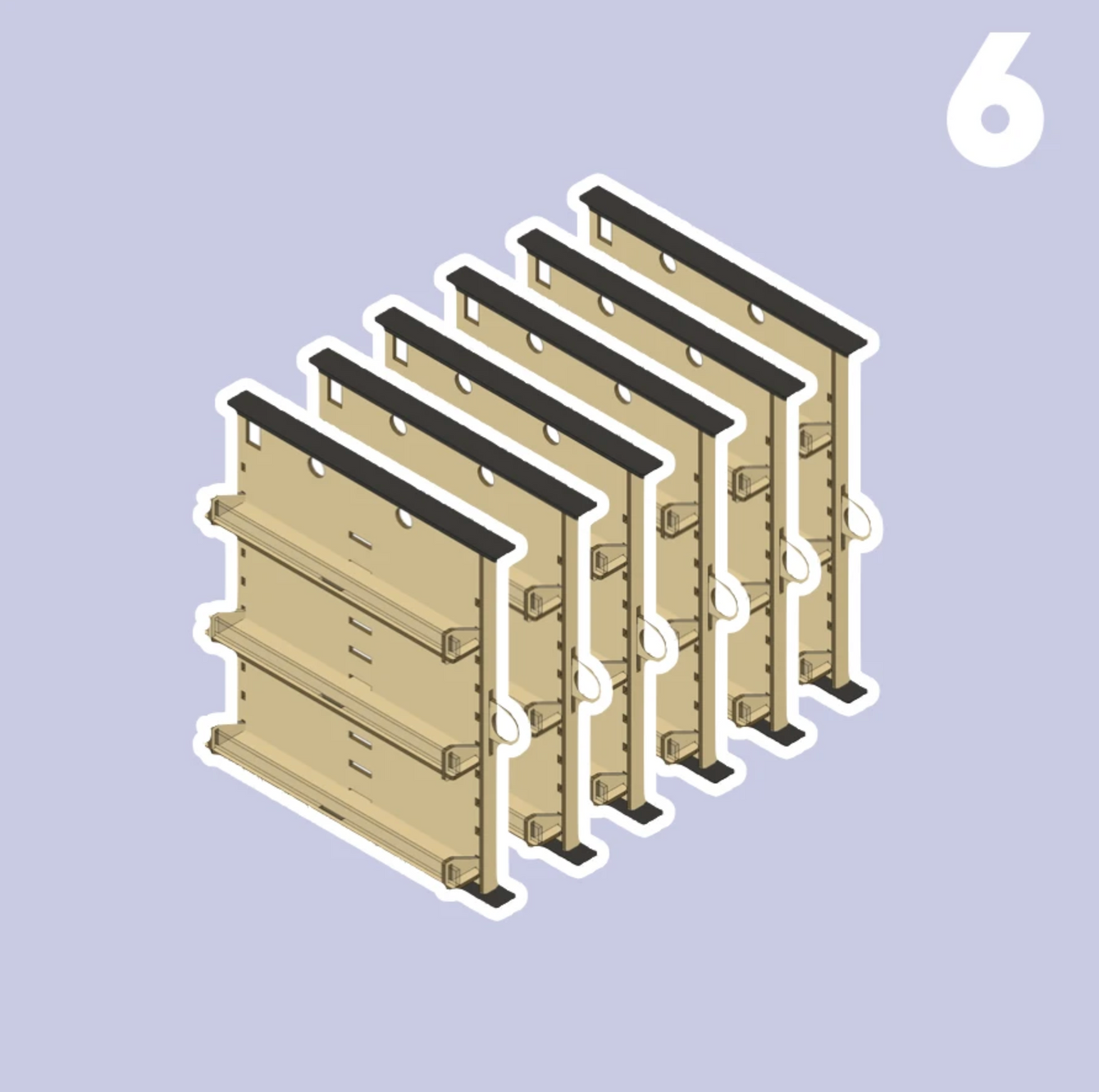 6